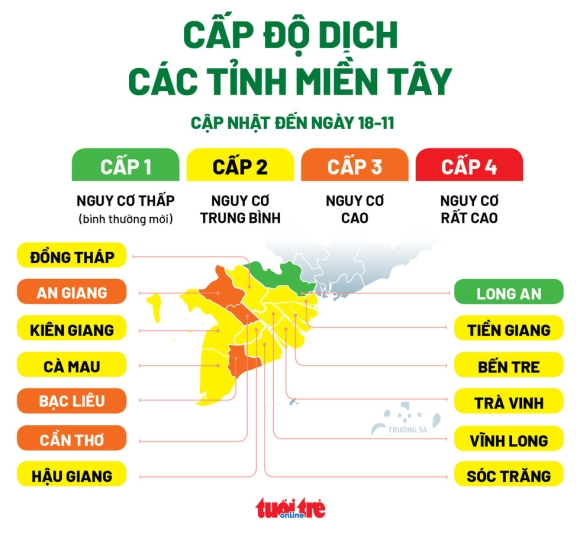 CẤP ĐỘ DỊCH CÁC TỈNH MIỀN TÂY

CẬP NHẬT ĐẾN NGÀY 18-11

CẤP 1
NGUY CƠ THẤP (bình thường mới)

CẤP 2
NGUY CƠ TRUNG BÌNH

CẤP 3
NGUY CƠ CAO

CẤP 4
NGUY CƠ RẤT CAO

ĐỒNG THÁP
AN GIANG
KIÊN GIANG
CÀ MAU
BẠC LIÊU
CẦN THƠ
HẬU GIANG

LONG AN
TIỀN GIANG
BẾN TRE
TRÀ VINH
VĨNH LONG
SÓC TRĂNG

TRƯỜNG SA

tuổi trẻ online